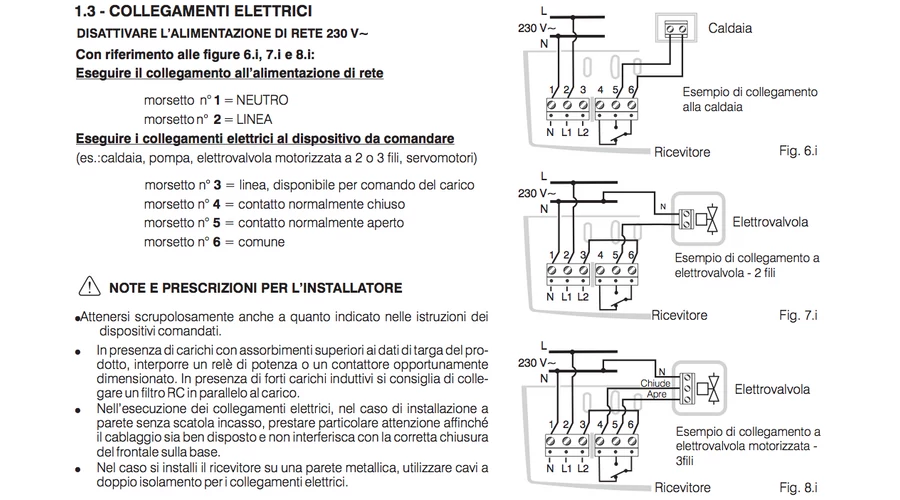 1.3 - COLLEGAMENTI ELETTRICI

DISATTIVARE L'ALIMENTAZIONE DI RETE 230 V~

Con riferimento alle figure 6.i, 7.i e 8.i:

Eseguire il collegamento all'alimentazione di rete

morsetto n° 1 = NEUTRO
morsetto n° 2 = LINEA

Eseguire i collegamenti elettrici al dispositivo da comandare

(es.:caldaia, pompa, elettrovalvola motorizzata a 2 o 3 fili, servomotori)

morsetto n° 3 = linea, disponibile per comando del carico
morsetto n° 4 = contatto normalmente chiuso
morsetto n° 5 = contatto normalmente aperto
morsetto n° 6 = comune

NOTE E PRESCRIZIONI PER L'INSTALLATORE

• Attenersi scrupolosamente anche a quanto indicato nelle istruzioni dei dispositivi comandati.

• In presenza di carichi con assorbimenti superiori ai dati di targa del prodotto, interporre un relè di potenza o un contattore opportunamente dimensionato. In presenza di forti carichi induttivi si consiglia di collegare un filtro RC in parallelo al carico.

• Nell'esecuzione dei collegamenti elettrici, nel caso di installazione a parete senza scatola incasso, prestare particolare attenzione affinché il cablaggio sia ben disposto e non interferisca con la corretta chiusura del frontale sulla base.

• Nel caso si installi il ricevitore su una parete metallica, utilizzare cavi a doppio isolamento per i collegamenti elettrici.

L
230 V~
N
Caldaia
1 2 3 4 5 6
N L1 L2
Esempio di collegamento alla caldaia
Ricevitore
Fig. 6.i

L
230 V~
N
N
Elettrovalvola
1 2 3 4 5 6
N L1 L2
Esempio di collegamento a elettrovalvola - 2 fili
Ricevitore
Fig. 7.i

L
230 V~
N
N
Chiude
Apre
Elettrovalvola
1 2 3 4 5 6
N L1 L2
Esempio di collegamento a elettrovalvola motorizzata - 3fili
Ricevitore
Fig. 8.i