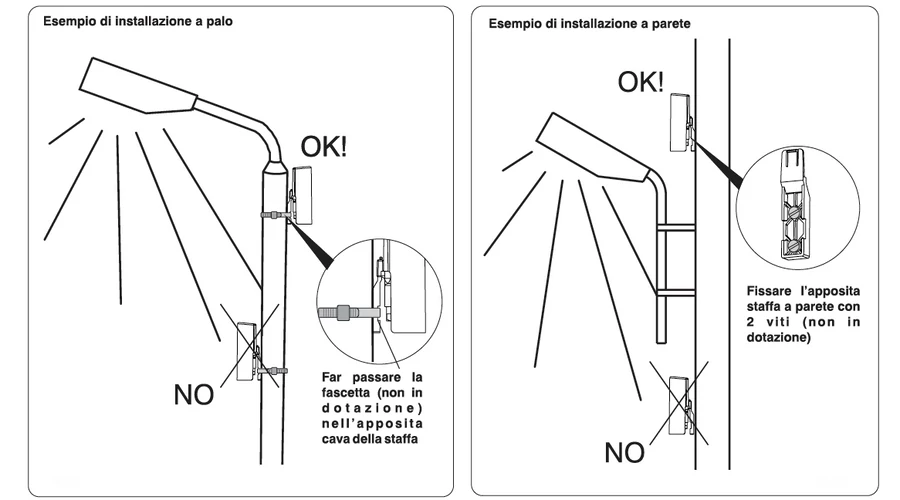 Esempio di installazione a palo

OK!

NO

Far passare la fascetta (non in dotazione) nell'apposita cava della staffa

Esempio di installazione a parete

OK!

Fissare l'apposita staffa a parete con 2 viti (non in dotazione)

NO